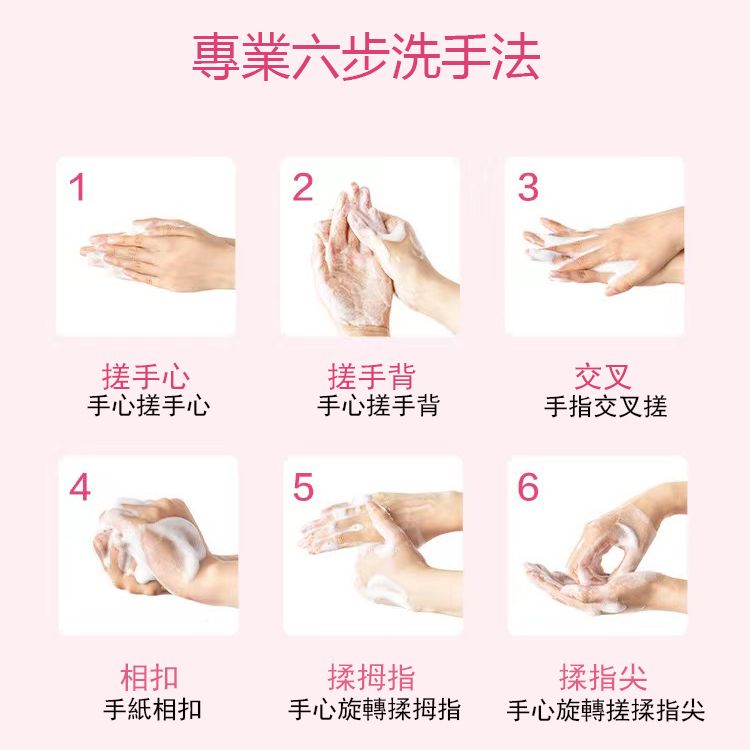 專業六步洗手法

1

搓手心
手心搓手心

2

搓手背
手心搓手背

3

交叉
手指交叉搓

4

相扣
手紙相扣

5

揉拇指
手心旋轉揉拇指

6

揉指尖
手心旋轉搓揉指尖